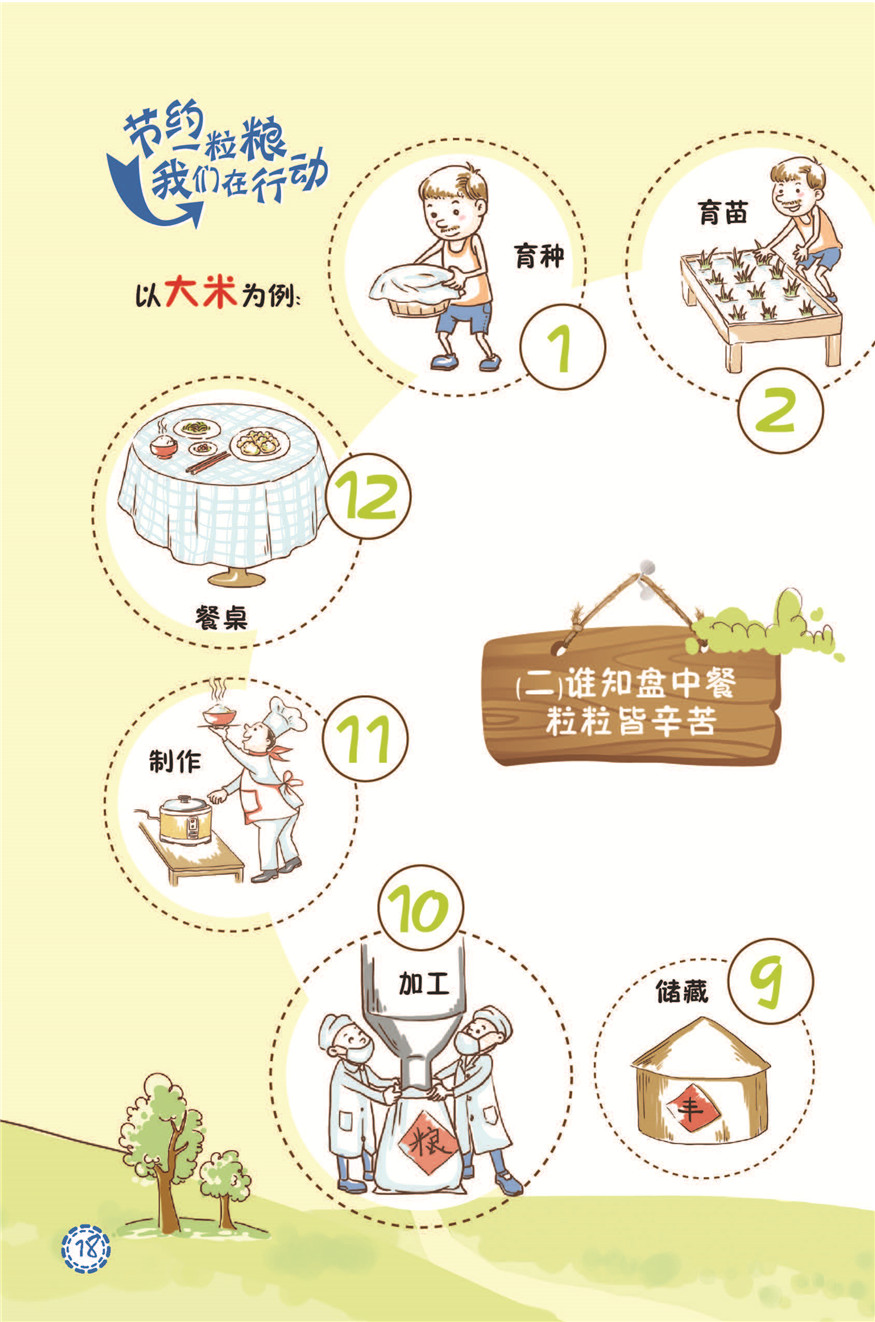 节约一粒粮
我们在行动

以大米为例:

育种
1

育苗
2

12
餐桌

(二)谁知盘中餐
粒粒皆辛苦

制作
11

10
加工
粮

储藏
9
丰

18