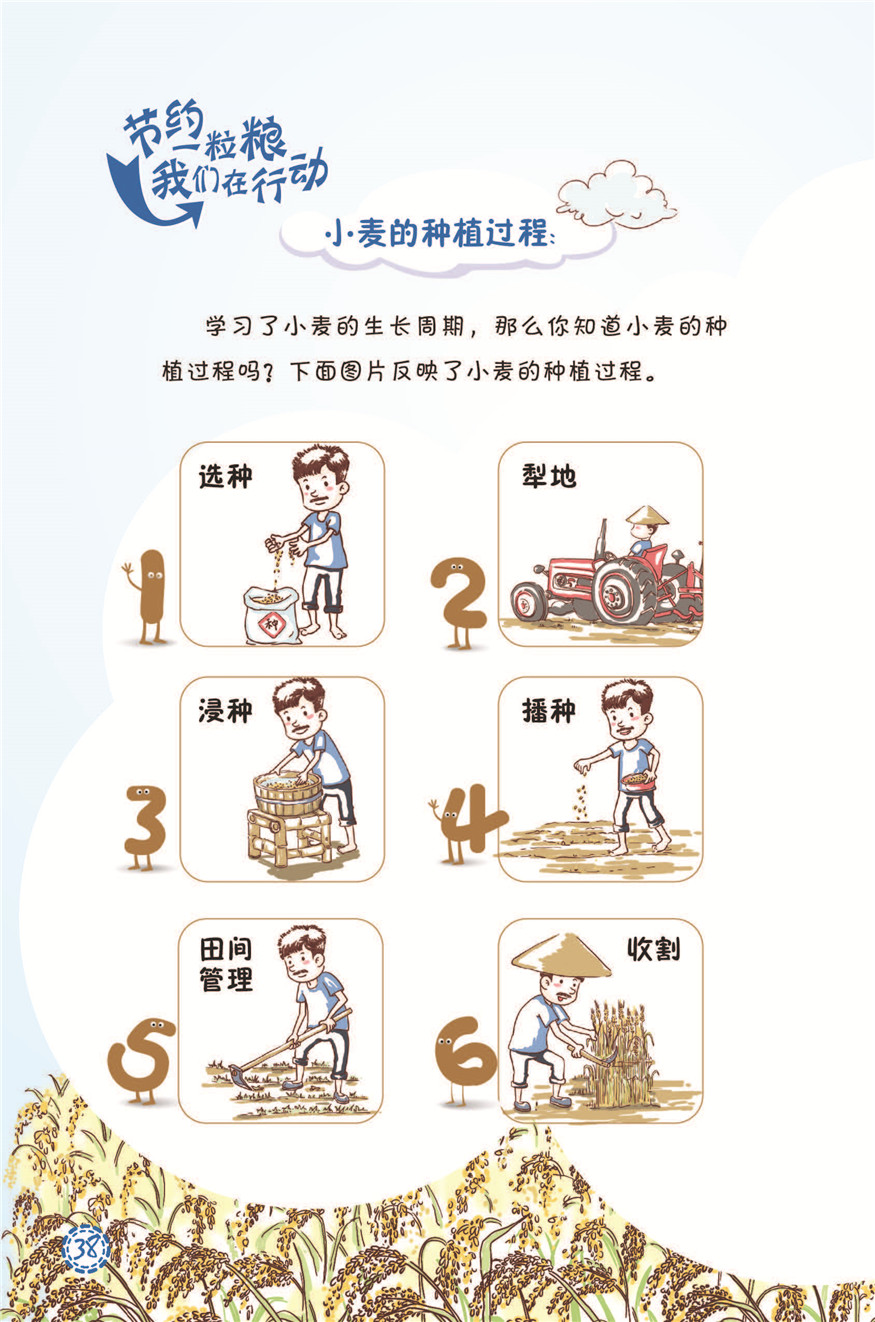 节约一粒粮
我们在行动

小麦的种植过程

学习了小麦的生长周期，那么你知道小麦的种植过程吗？下面图片反映了小麦的种植过程。

1 选种
种

2 犁地

3 浸种

4 播种

5 田间管理

6 收割

38